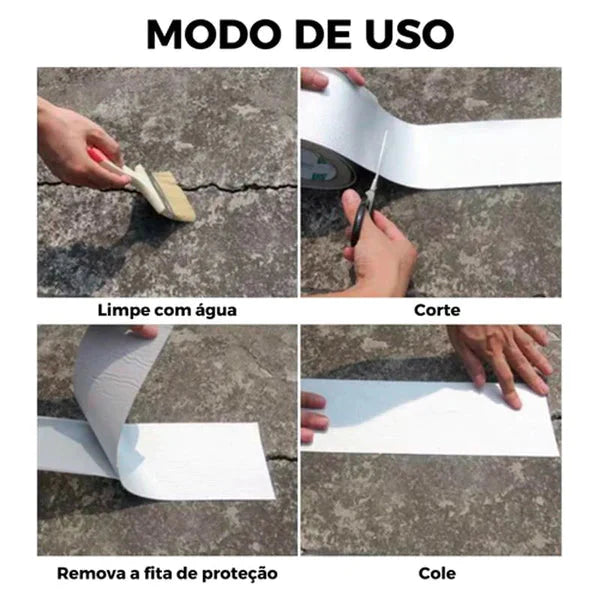 MODO DE USO

Limpe com água

Corte

Remova a fita de proteção

Cole